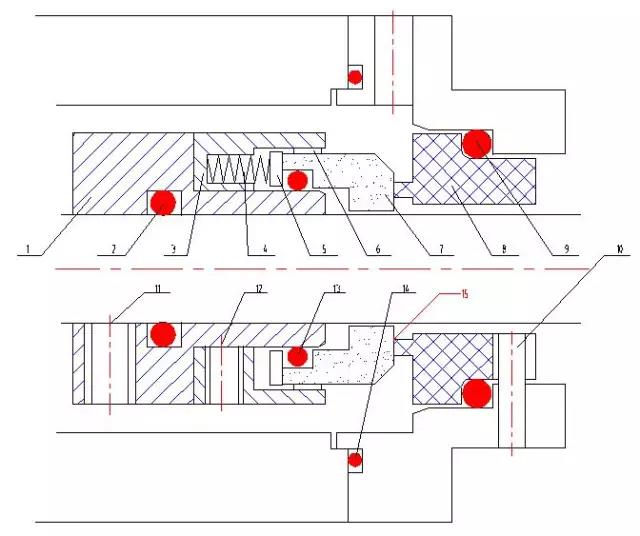 1
2
3
4
5
6
7
8
9
10
11
12
13
14
15